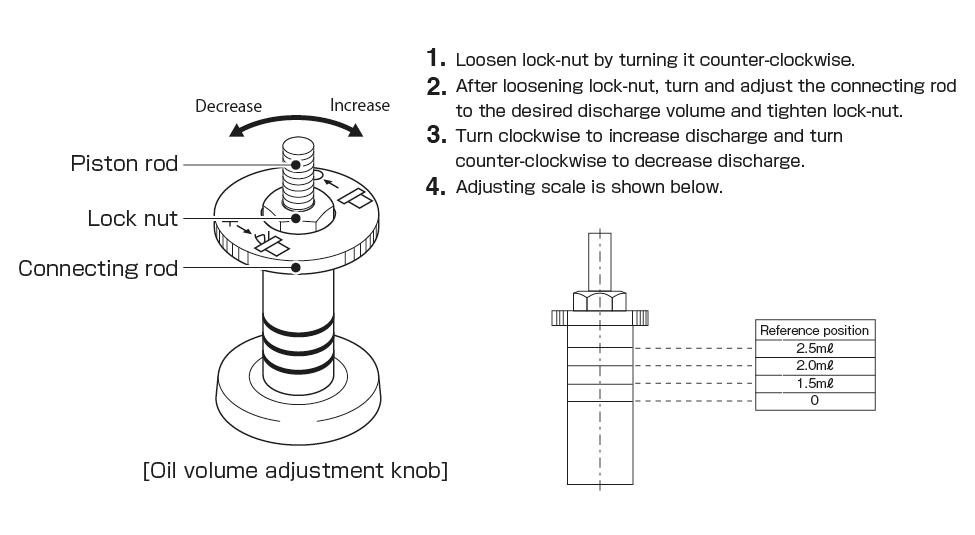 Decrease Increase

Piston rod

Lock nut

Connecting rod

[Oil volume adjustment knob]

1. Loosen lock-nut by turning it counter-clockwise.

2. After loosening lock-nut, turn and adjust the connecting rod to the desired discharge volume and tighten lock-nut.

3. Turn clockwise to increase discharge and turn counter-clockwise to decrease discharge.

4. Adjusting scale is shown below.

| Reference position |
|---|
| 2.5mℓ |
| 2.0mℓ |
| 1.5mℓ |
| 0 |