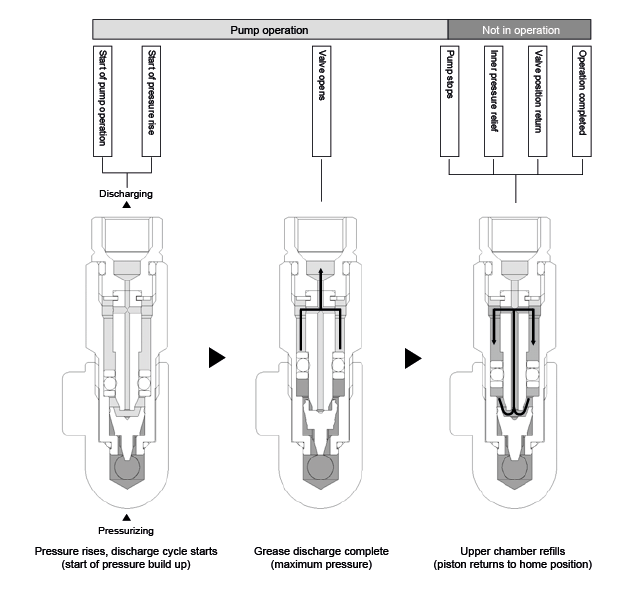 Pump operation

Not in operation

Start of pump operation

Start of pressure rise

Valve opens

Pump stops

Inner pressure relief

Valve position return

Operation completed

Discharging

Pressurizing

Pressure rises, discharge cycle starts (start of pressure build up)

Grease discharge complete (maximum pressure)

Upper chamber refills (piston returns to home position)